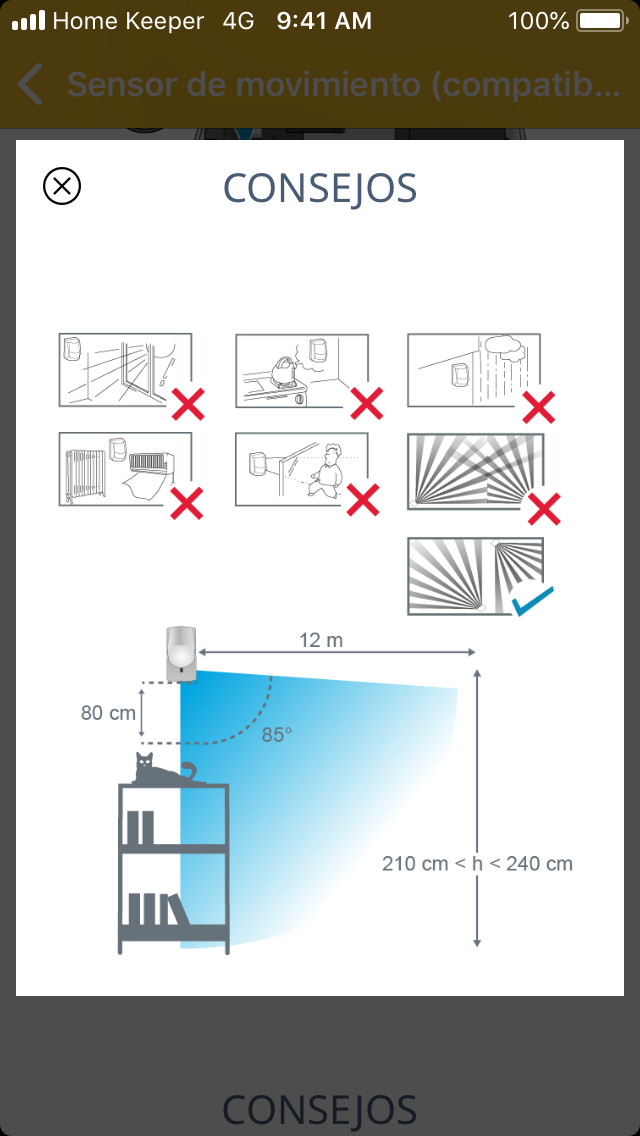 Home Keeper 4G 9:41 AM 100%

Sensor de movimiento (compatib...

CONSEJOS

12 m

80 cm

85°

210 cm < h < 240 cm

CONSEJOS